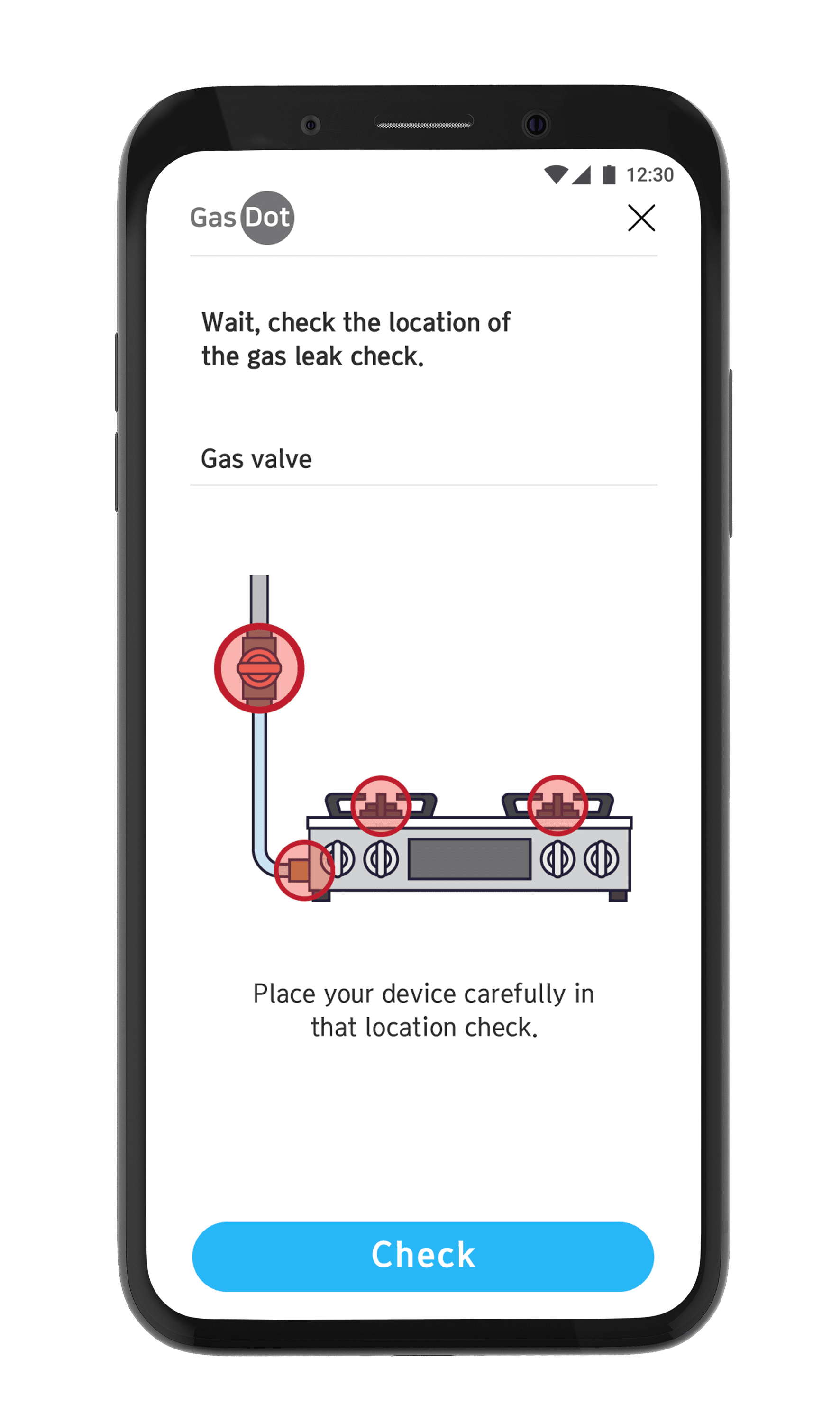 12:30

Gas Dot

Wait, check the location of the gas leak check.

Gas valve

Place your device carefully in that location check.

Check